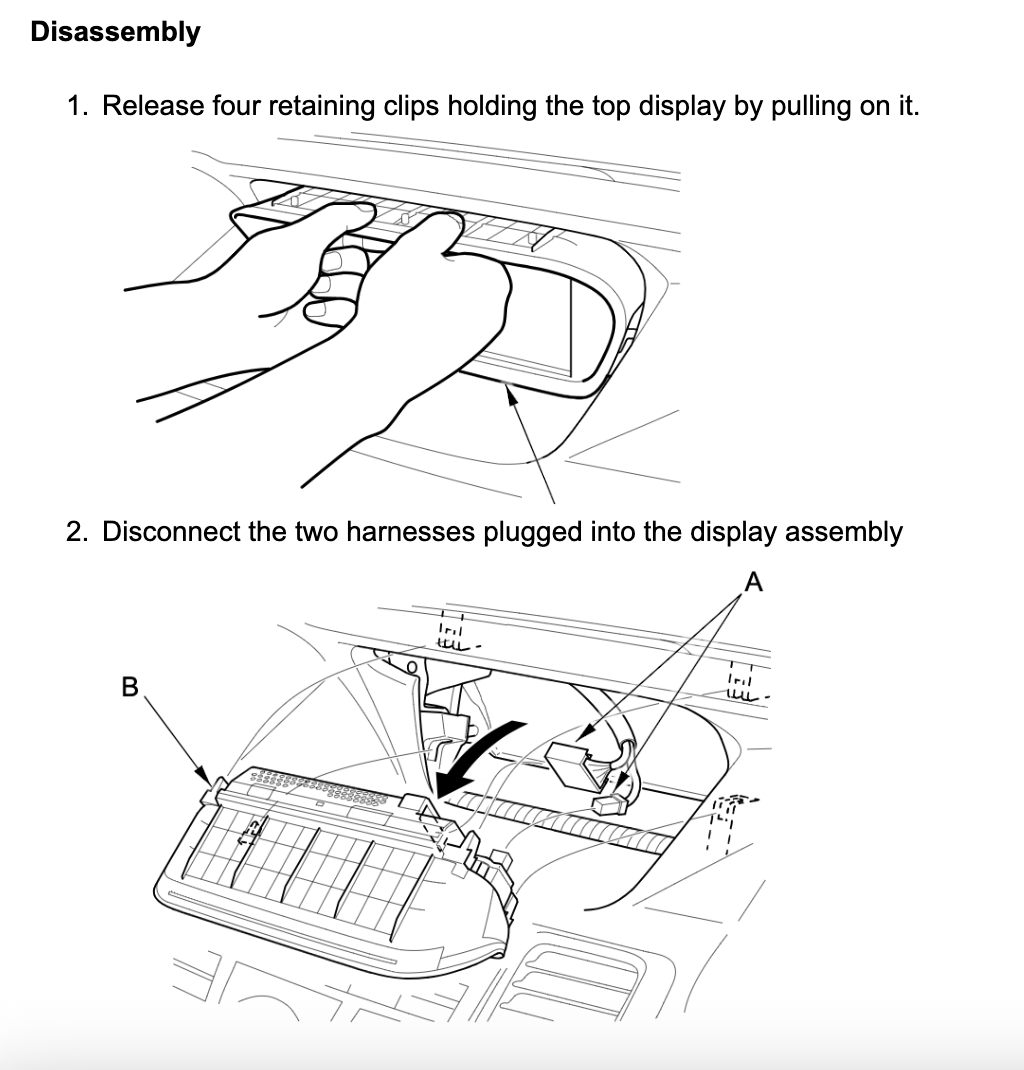 Disassembly

1. Release four retaining clips holding the top display by pulling on it.

2. Disconnect the two harnesses plugged into the display assembly

A

B