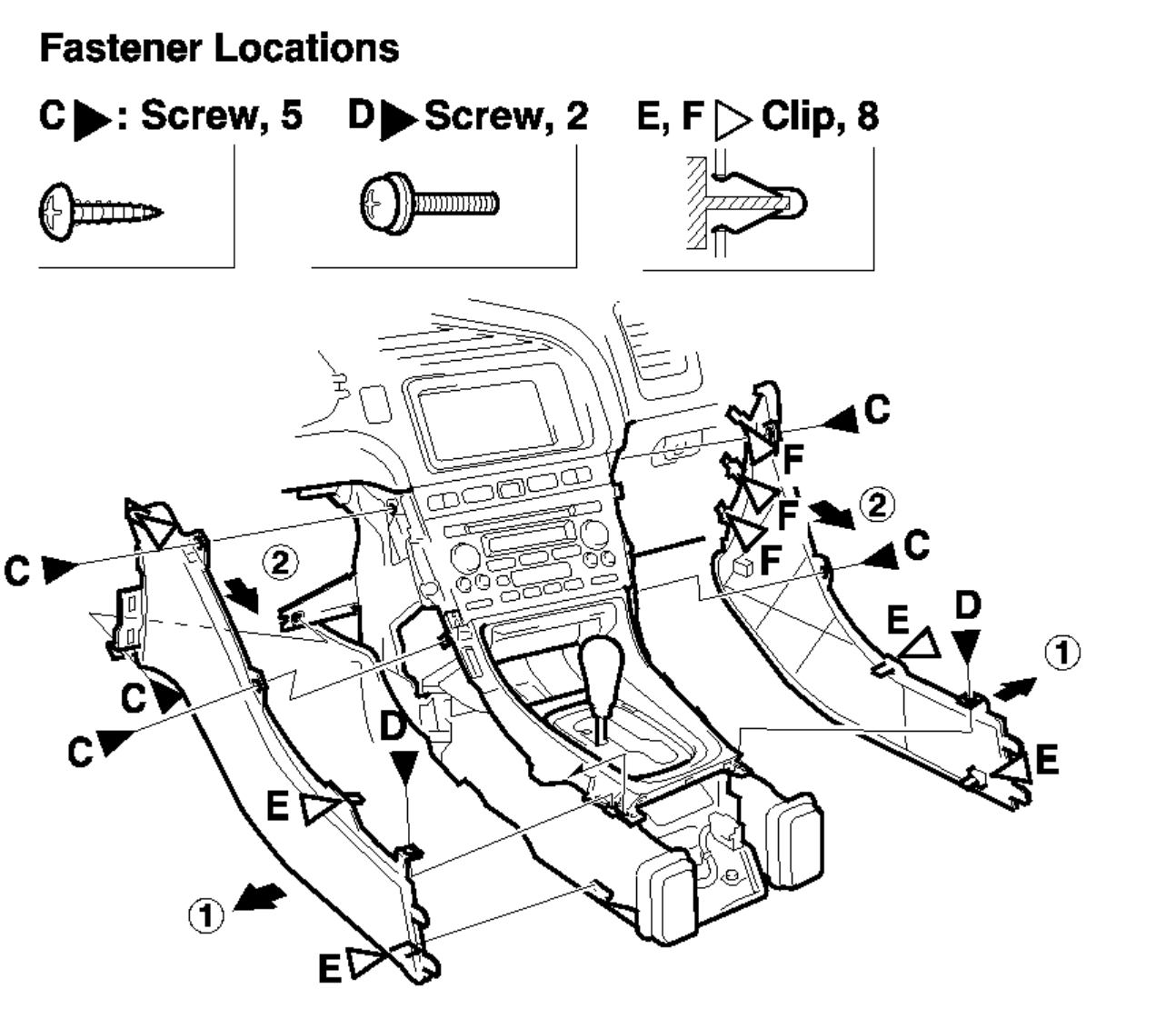 Fastener Locations

C ▶: Screw, 5 D ▶ Screw, 2 E, F ▷ Clip, 8

C
F
F
②
F
C
E
D
①
E
C
②
C
C
D
E
①
E